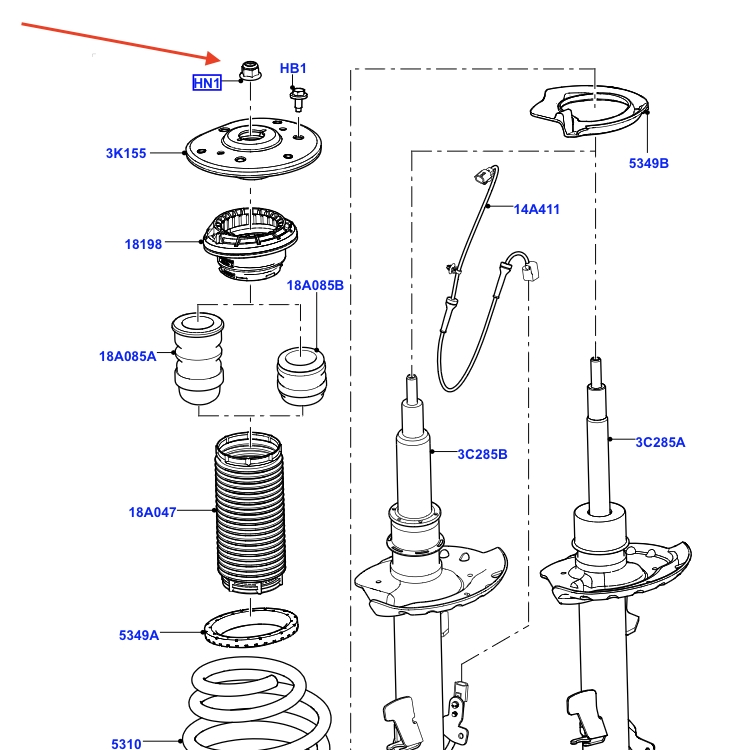 HN1
HB1
3K155
5349B
14A411
18198
18A085B
18A085A
3C285B
3C285A
18A047
5349A
5310